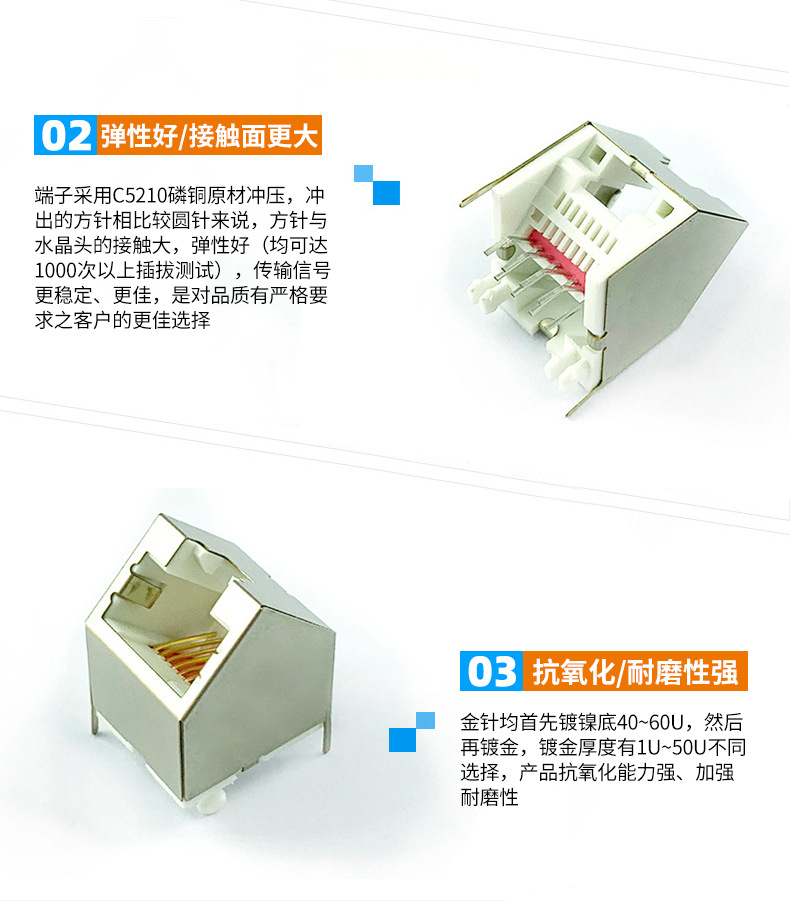 02 弹性好/接触面更大

端子采用C5210磷铜原材冲压，冲出的方针相比较圆针来说，方针与水晶头的接触大，弹性好（均可达1000次以上插拔测试），传输信号更稳定、更佳，是对品质有严格要求之客户的更佳选择

03 抗氧化/耐磨性强

金针均首先镀镍底40~60U，然后再镀金，镀金厚度有1U~50U不同选择，产品抗氧化能力强、加强耐磨性